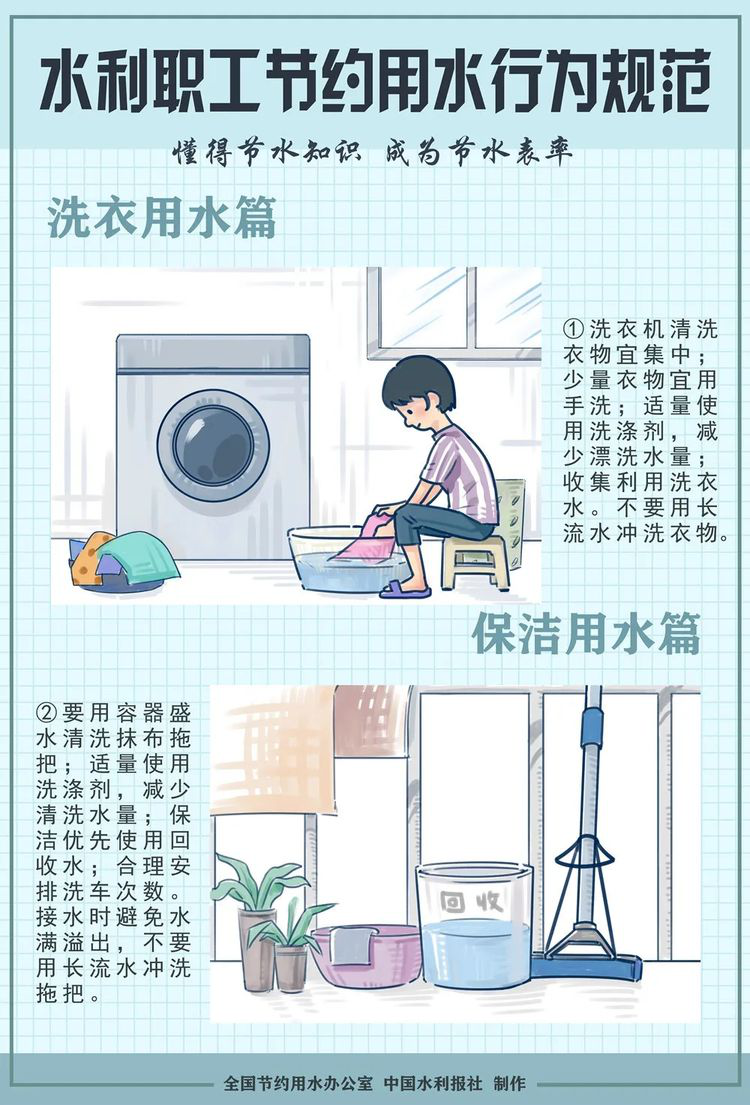 水利职工节约用水行为规范

懂得节水知识 成为节水表率

洗衣用水篇

①洗衣机清洗衣物宜集中；少量衣物宜用手洗；适量使用洗涤剂，减少漂洗水量；收集利用洗衣水。不要用长流水冲洗衣物。

保洁用水篇

②要用容器盛水清洗抹布拖把；适量使用洗涤剂，减少清洗水量；保洁优先使用回收水；合理安排洗车次数。接水时避免水满溢出，不要用长流水冲洗拖把。

回收

全国节约用水办公室 中国水利报社 制作