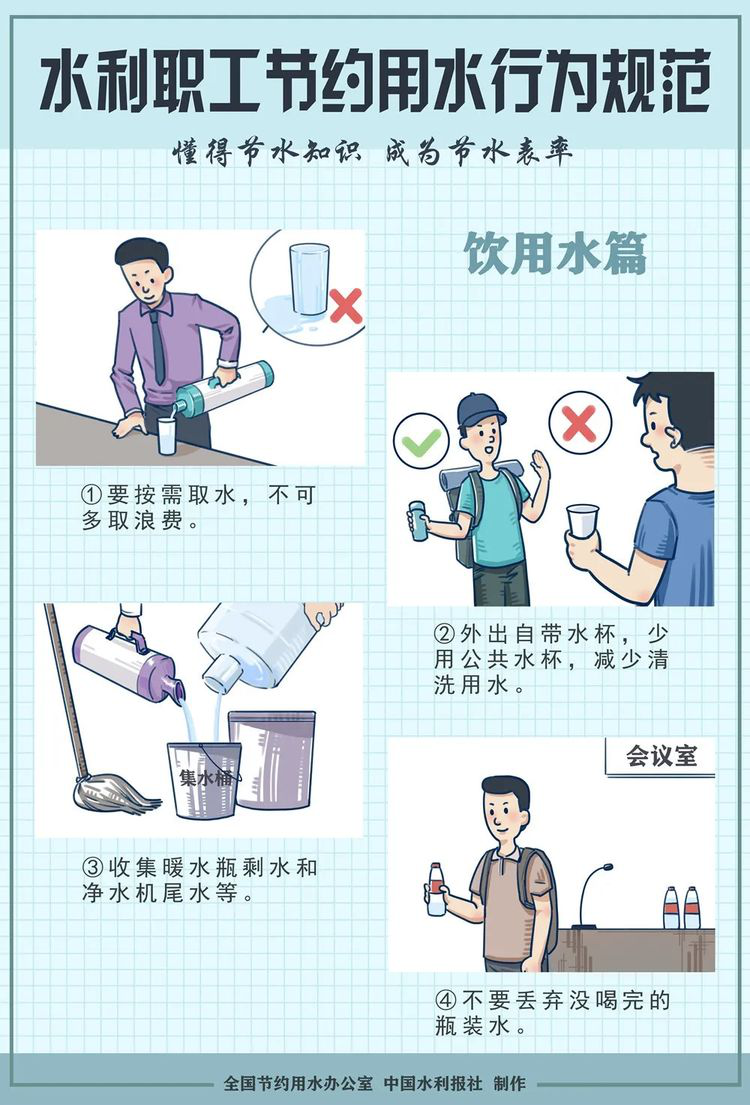 水利职工节约用水行为规范

懂得节水知识 成为节水表率

饮用水篇

①要按需取水，不可多取浪费。

②外出自带水杯，少用公共水杯，减少清洗用水。

集水桶

③收集暖水瓶剩水和净水机尾水等。

会议室

④不要丢弃没喝完的瓶装水。

全国节约用水办公室 中国水利报社 制作